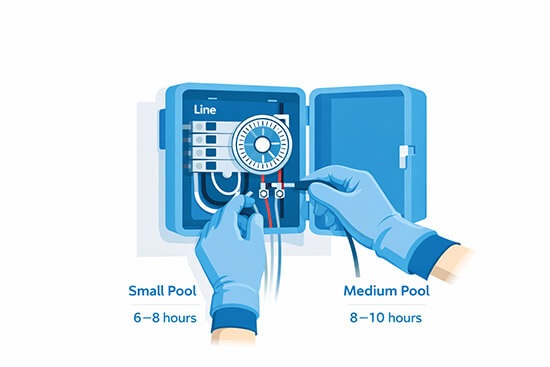 Line

Small Pool

6–8 hours

Medium Pool

8–10 hours